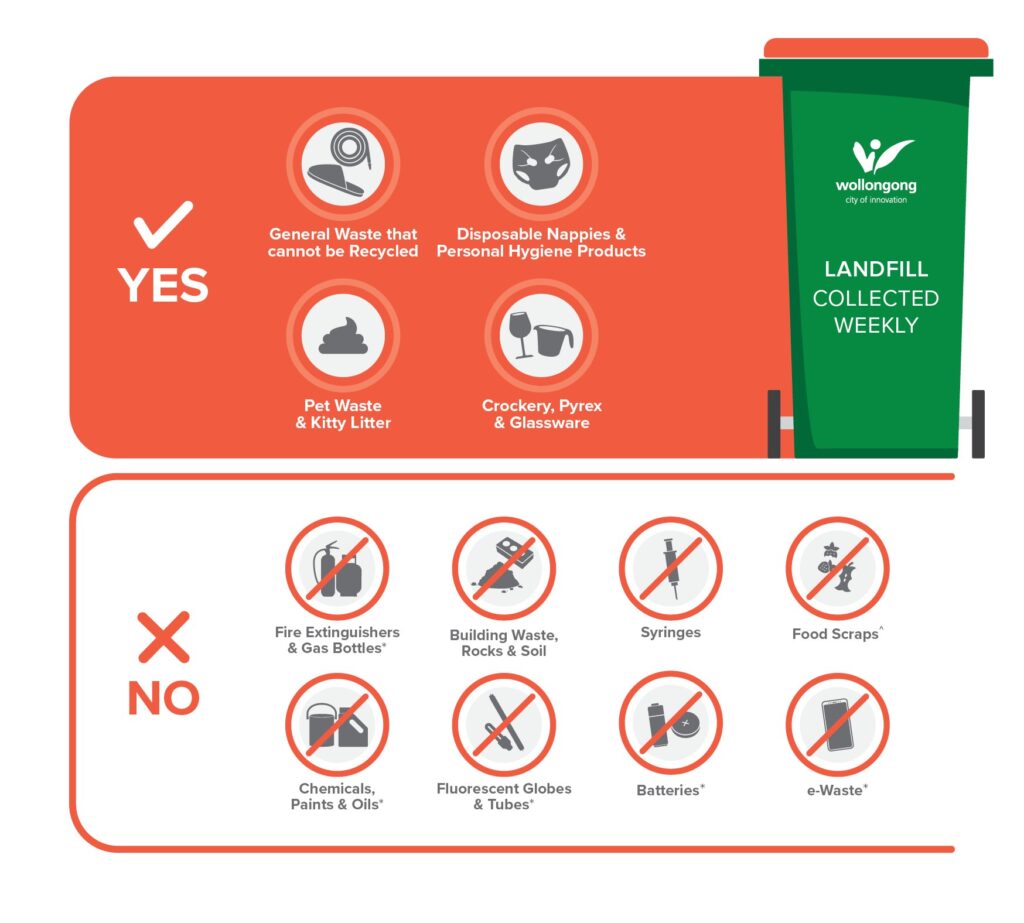 YES

General Waste that cannot be Recycled

Disposable Nappies & Personal Hygiene Products

Pet Waste & Kitty Litter

Crockery, Pyrex & Glassware

wollongong
city of innovation

LANDFILL
COLLECTED
WEEKLY

NO

Fire Extinguishers & Gas Bottles*

Building Waste, Rocks & Soil

Syringes

Food Scraps^

Chemicals, Paints & Oils*

Fluorescent Globes & Tubes*

Batteries*

e-Waste*