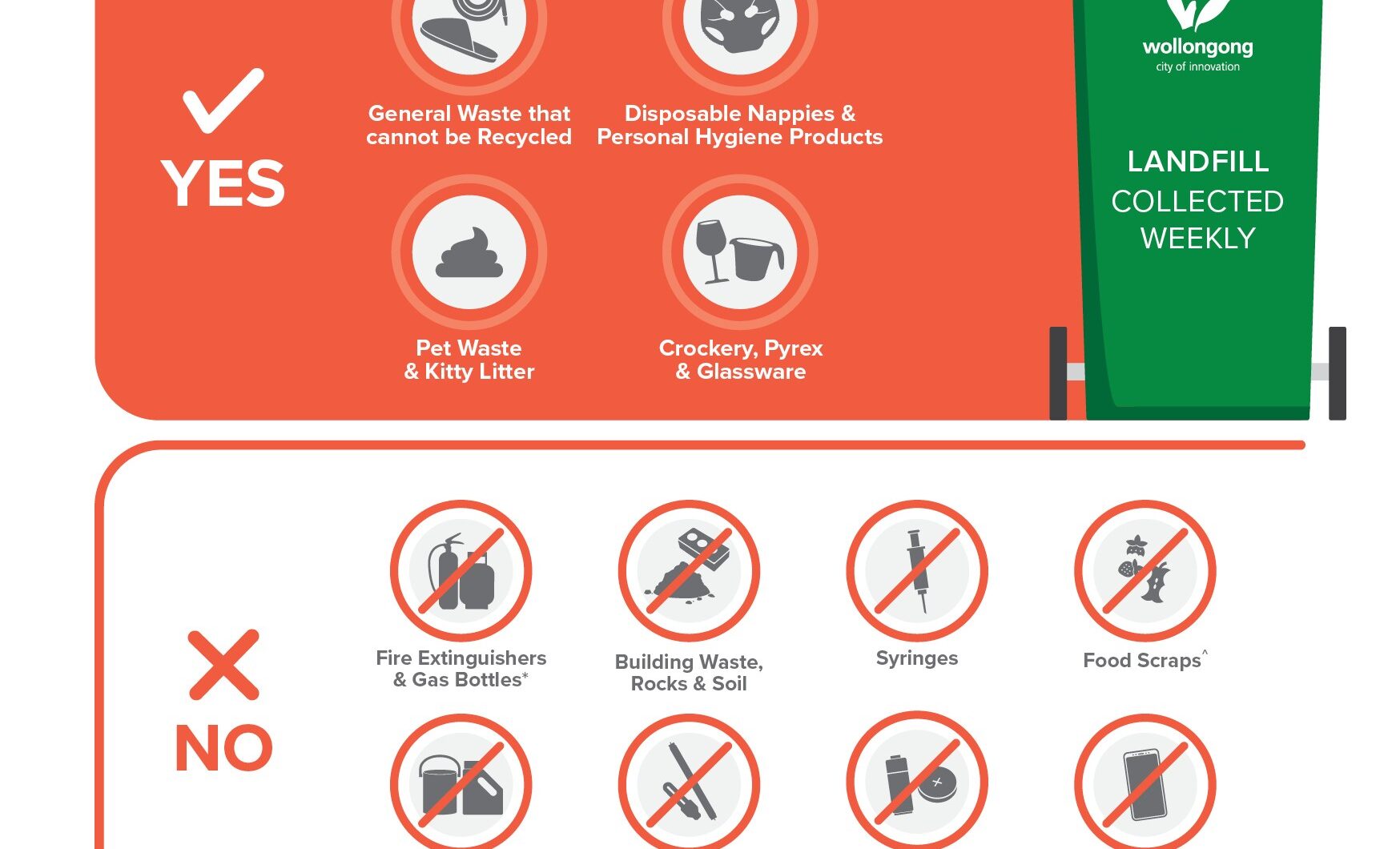 YES

General Waste that cannot be Recycled

Disposable Nappies & Personal Hygiene Products

Pet Waste & Kitty Litter

Crockery, Pyrex & Glassware

wollongong
city of innovation

LANDFILL
COLLECTED
WEEKLY

NO

Fire Extinguishers & Gas Bottles*

Building Waste, Rocks & Soil

Syringes

Food Scraps^